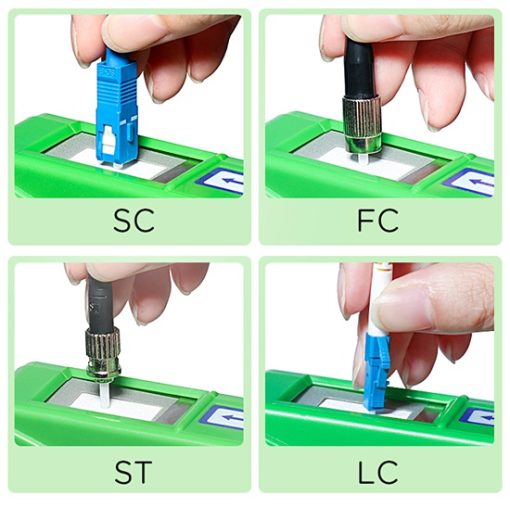 SC

FC

ST

LC